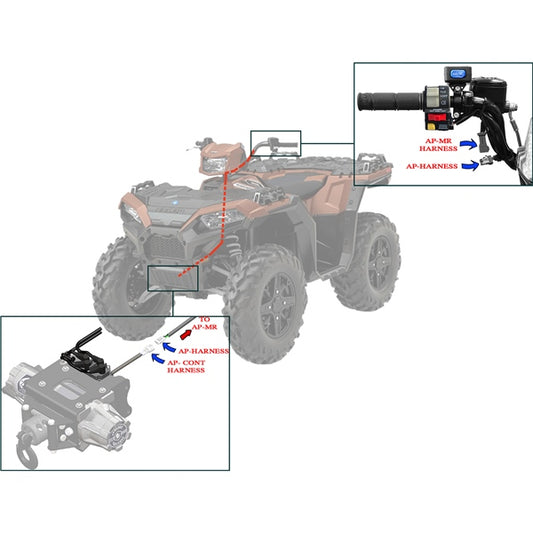 AP-MR
HARNESS

AP-HARNESS

TO
AP-MR

AP-HARNESS

AP- CONT
HARNESS