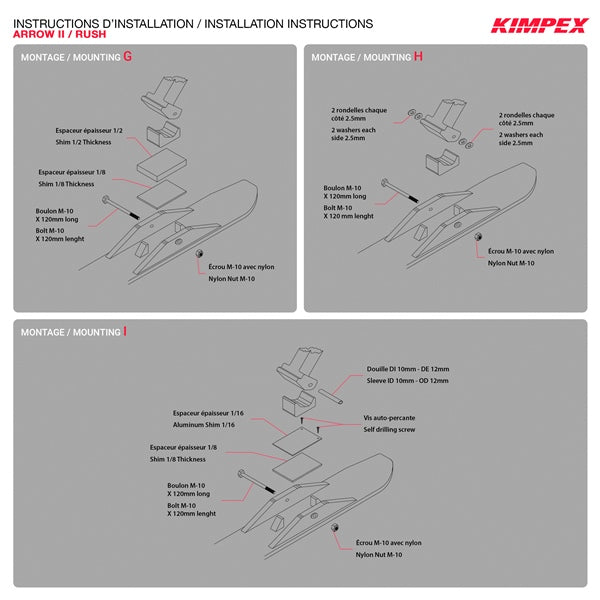 INSTRUCTIONS D'INSTALLATION / INSTALLATION INSTRUCTIONS
ARROW II / RUSH

KIMPEX

MONTAGE / MOUNTING G

Espaceur épaisseur 1/2
Shim 1/2 Thickness

Espaceur épaisseur 1/8
Shim 1/8 Thickness

Boulon M-10
X 120mm long
Bolt M-10
X 120mm lenght

Écrou M-10 avec nylon
Nylon Nut M-10

MONTAGE / MOUNTING H

2 rondelles chaque côté 2.5mm
2 washers each side 2.5mm

2 rondelles chaque côté 2.5mm
2 washers each side 2.5mm

Boulon M-10
X 120mm long
Bolt M-10
X 120 mm lenght

Écrou M-10 avec nylon
Nylon Nut M-10

MONTAGE / MOUNTING I

Douille DI 10mm - DE 12mm
Sleeve ID 10mm - OD 12mm

Espaceur épaisseur 1/16
Aluminum Shim 1/16

Vis auto-percante
Self drilling screw

Espaceur épaisseur 1/8
Shim 1/8 Thickness

Boulon M-10
X 120mm long
Bolt M-10
X 120mm lenght

Écrou M-10 avec nylon
Nylon Nut M-10