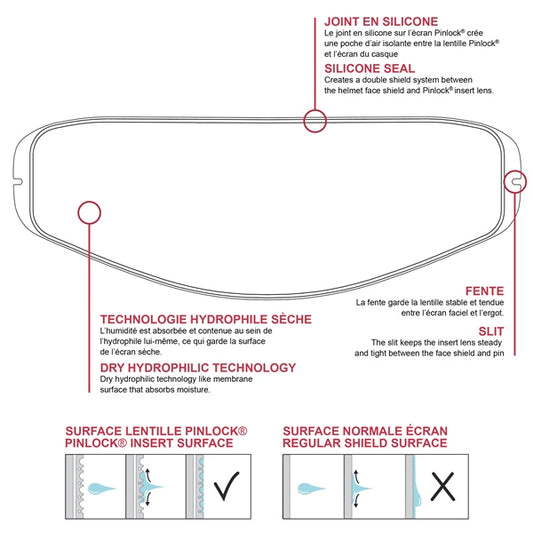 JOINT EN SILICONE
Le joint en silicone sur l'écran Pinlock® crée une poche d'air isolante entre la lentille Pinlock® et l'écran du casque

SILICONE SEAL
Creates a double shield system between the helmet face shield and Pinlock® insert lens.

FENTE
La fente garde la lentille stable et tendue entre l'écran faciel et l'ergot.

SLIT
The slit keeps the insert lens steady and tight between the face shield and pin

TECHNOLOGIE HYDROPHILE SÈCHE
L'humidité est absorbée et contenue au sein de l'hydrophile lui-même, ce qui garde la surface de l'écran sèche.

DRY HYDROPHILIC TECHNOLOGY
Dry hydrophilic technology like membrane surface that absorbs moisture.

SURFACE LENTILLE PINLOCK®
PINLOCK® INSERT SURFACE

SURFACE NORMALE ÉCRAN
REGULAR SHIELD SURFACE