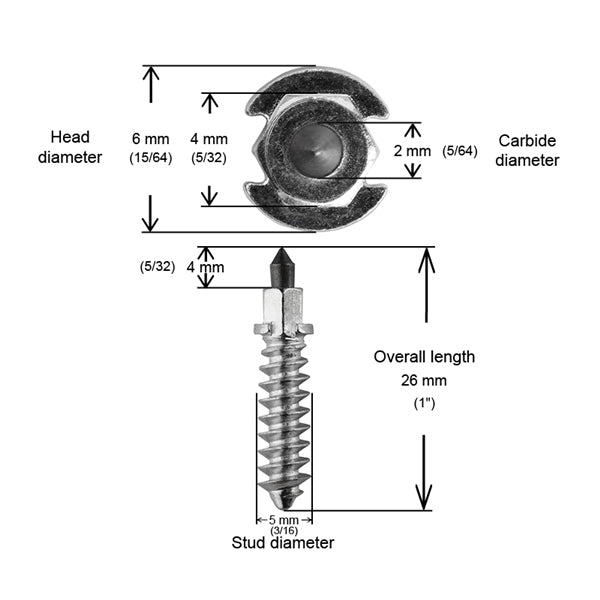 Head diameter

6 mm
(15/64)

4 mm
(5/32)

2 mm (5/64)

Carbide diameter

(5/32) 4 mm

Overall length
26 mm
(1")

5 mm
(3/16)
Stud diameter