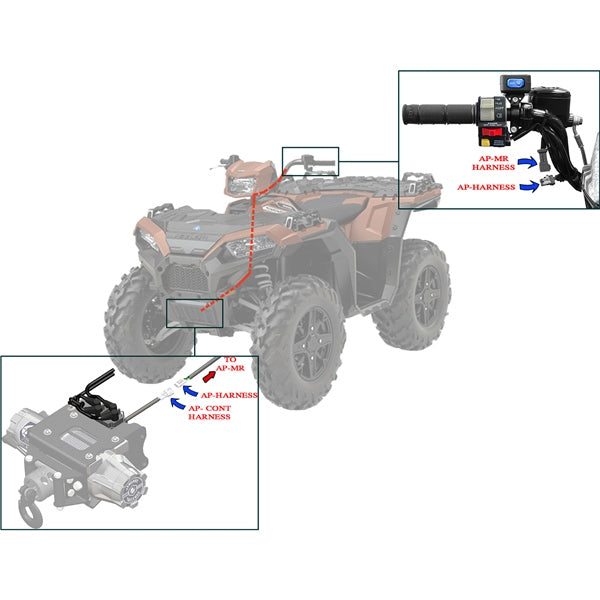 AP-MR HARNESS

AP-HARNESS

TO AP-MR

AP-HARNESS

AP- CONT HARNESS