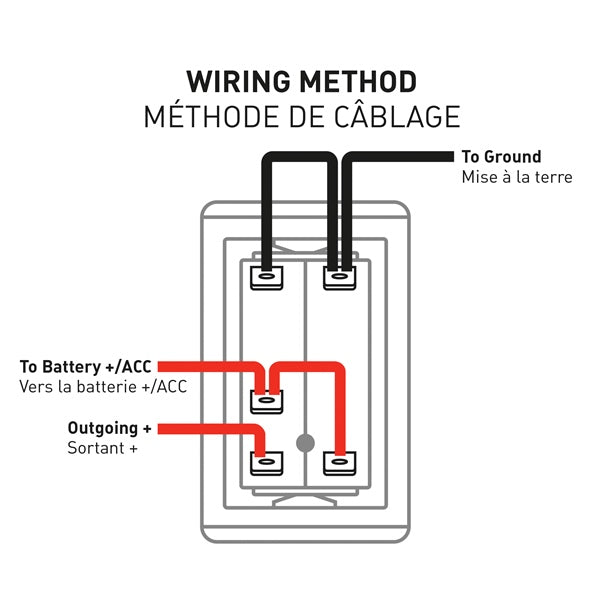 WIRING METHOD
MÉTHODE DE CÂBLAGE

To Ground
Mise à la terre

To Battery +/ACC
Vers la batterie +/ACC

Outgoing +
Sortant +