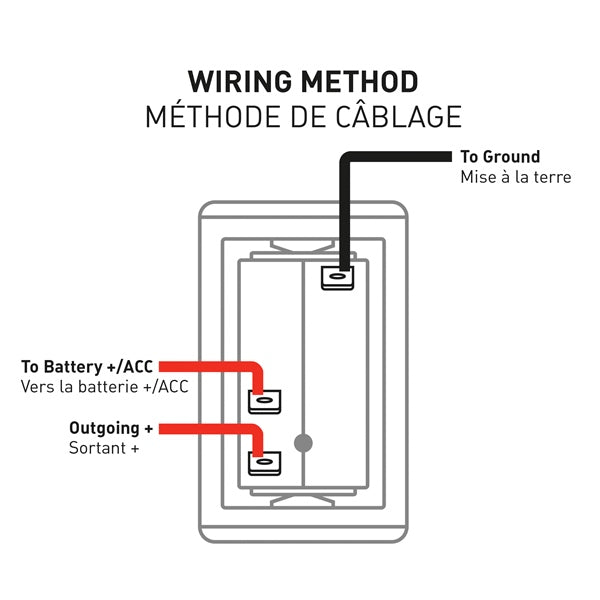 WIRING METHOD
MÉTHODE DE CÂBLAGE

To Ground
Mise à la terre

To Battery +/ACC
Vers la batterie +/ACC

Outgoing +
Sortant +