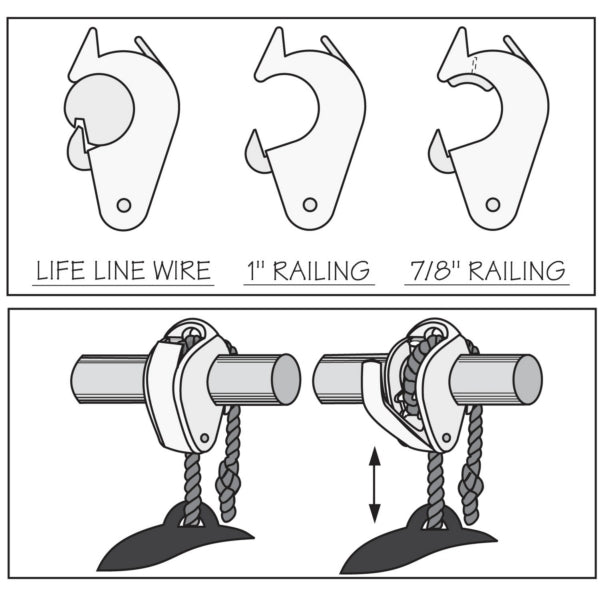 LIFE LINE WIRE
1" RAILING
7/8" RAILING